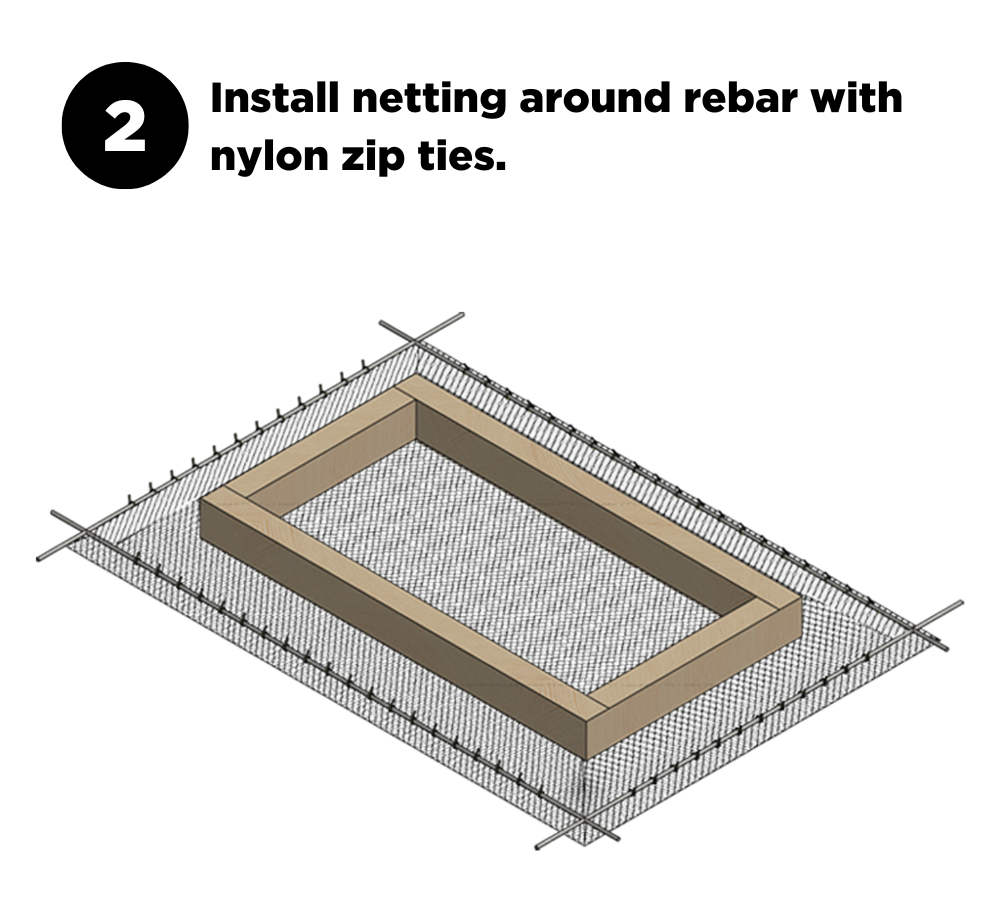 2

Install netting around rebar with nylon zip ties.